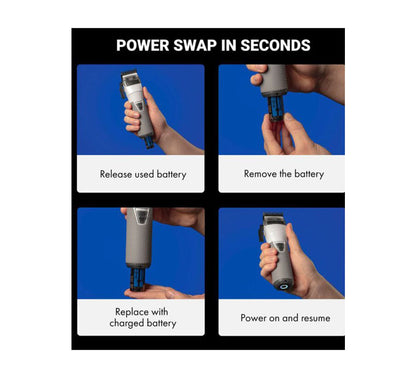 POWER SWAP IN SECONDS

Release used battery

Remove the battery

Replace with charged battery

Power on and resume