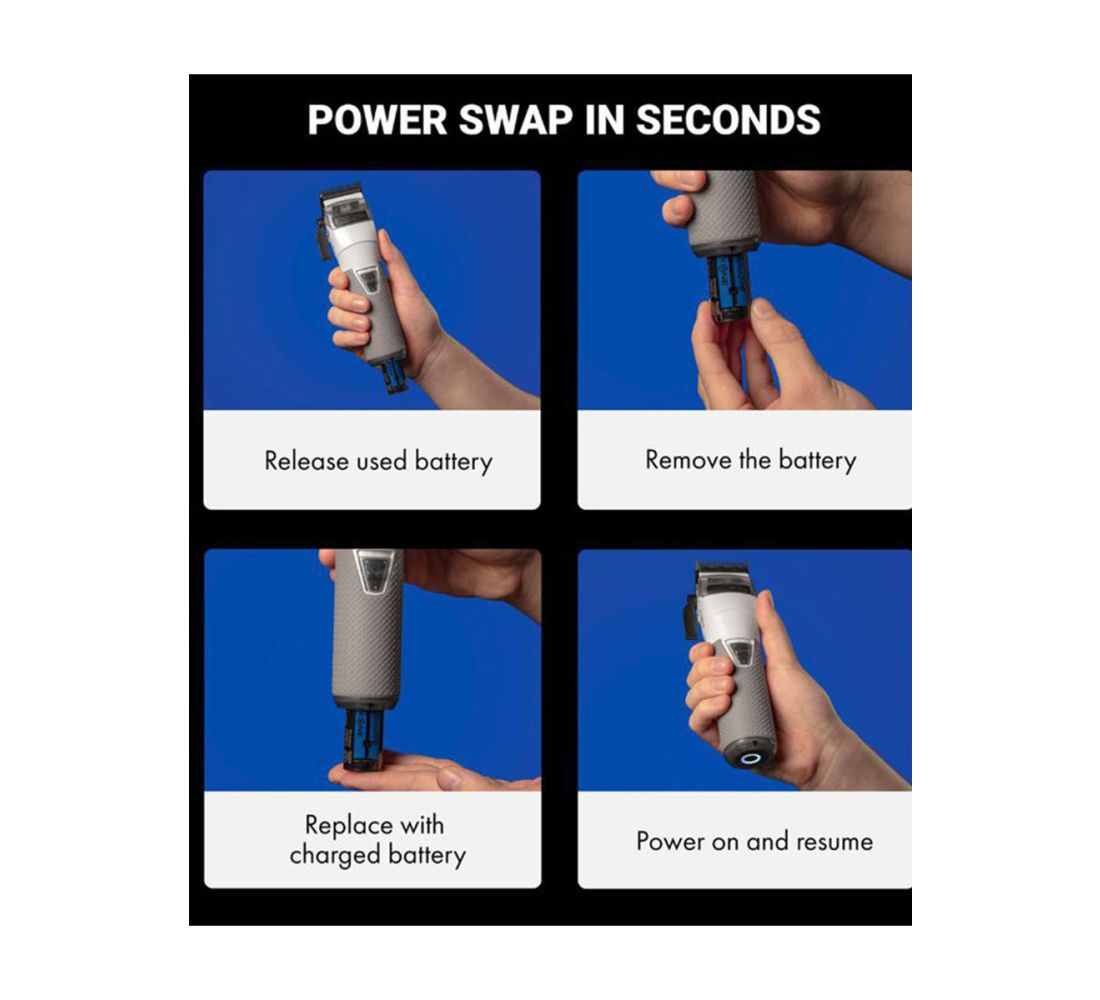 POWER SWAP IN SECONDS

Release used battery

Remove the battery

Replace with charged battery

Power on and resume