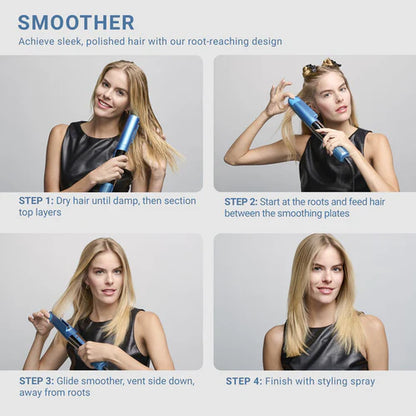 SMOOTHER
Achieve sleek, polished hair with our root-reaching design

STEP 1: Dry hair until damp, then section top layers

STEP 2: Start at the roots and feed hair between the smoothing plates

STEP 3: Glide smoother, vent side down, away from roots

STEP 4: Finish with styling spray